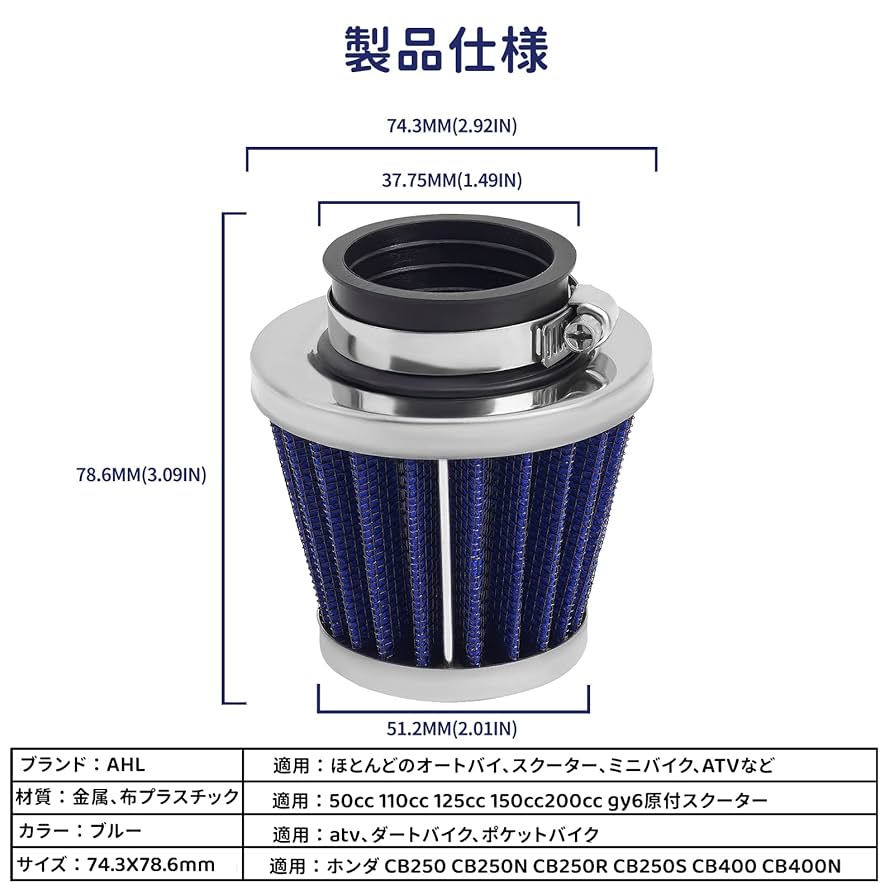 製品仕様

74.3MM(2.92IN)

37.75MM(1.49IN)

78.6MM(3.09IN)

51.2MM(2.01IN)

| ブランド：AHL | 適用：ほとんどのオートバイ、スクーター、ミニバイク、ATVなど |
|---|---|
| 材質：金属、布プラスチック | 適用：50cc 110cc 125cc 150cc200cc gy6原付スクーター |
| カラー：ブルー | 適用：atv、ダートバイク、ポケットバイク |
| サイズ：74.3X78.6mm | 適用：ホンダ CB250 CB250N CB250R CB250S CB400 CB400N |